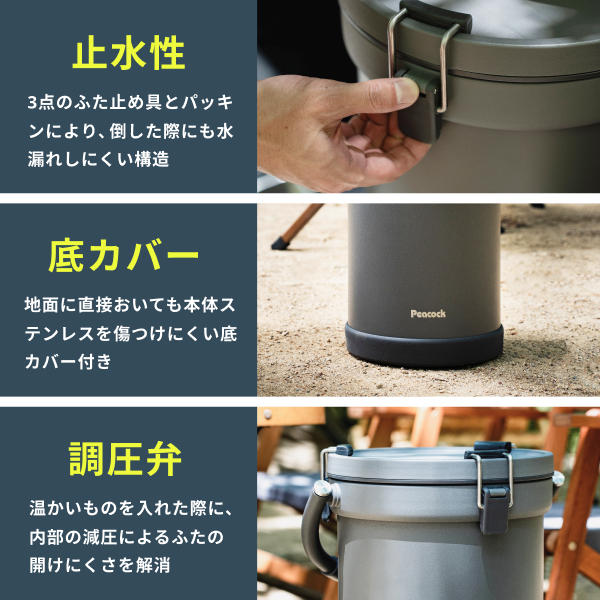 止水性

3点のふた止め具とパッキンにより、倒した際にも水漏れしにくい構造

底カバー

地面に直接おいても本体ステンレスを傷つけにくい底カバー付き

Peacock

調圧弁

温かいものを入れた際に、内部の減圧によるふたの開けにくさを解消