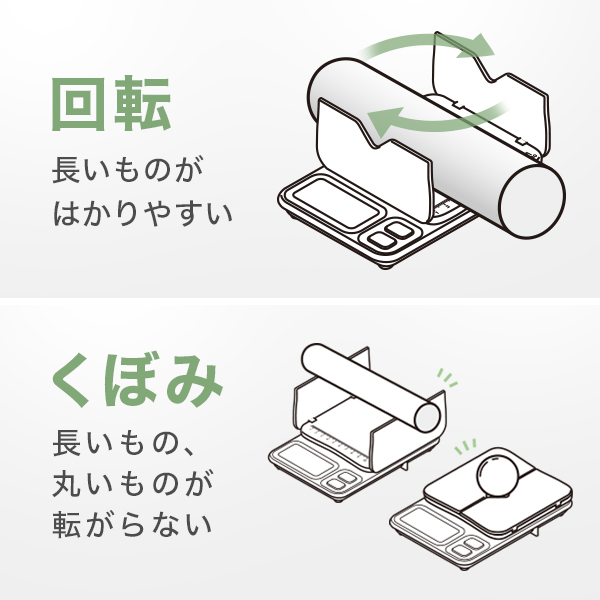 回転

長いものが
はかりやすい

くぼみ

長いもの、
丸いものが
転がらない